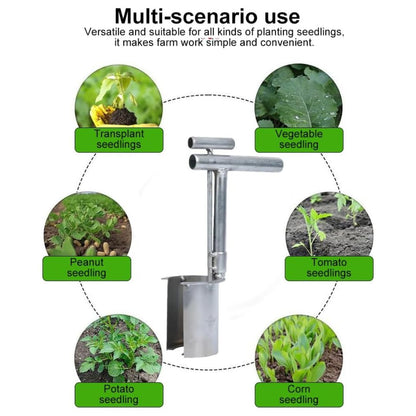 Multi-scenario use

Versatile and suitable for all kinds of planting seedlings, it makes farm work simple and convenient.

Transplant seedlings

Vegetable seedling

Peanut seedling

Tomato seedlings

Potato seedling

Corn seedling